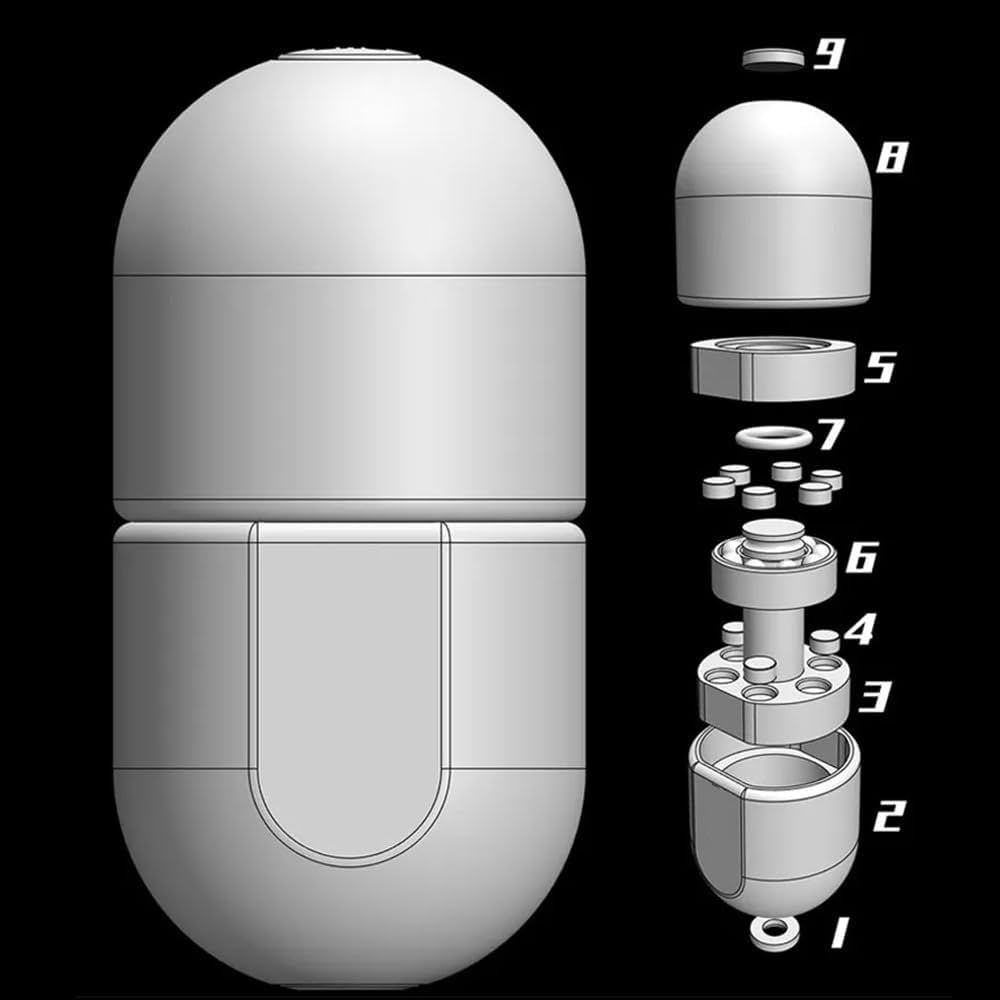 9
8
5
7
6
4
3
2
1